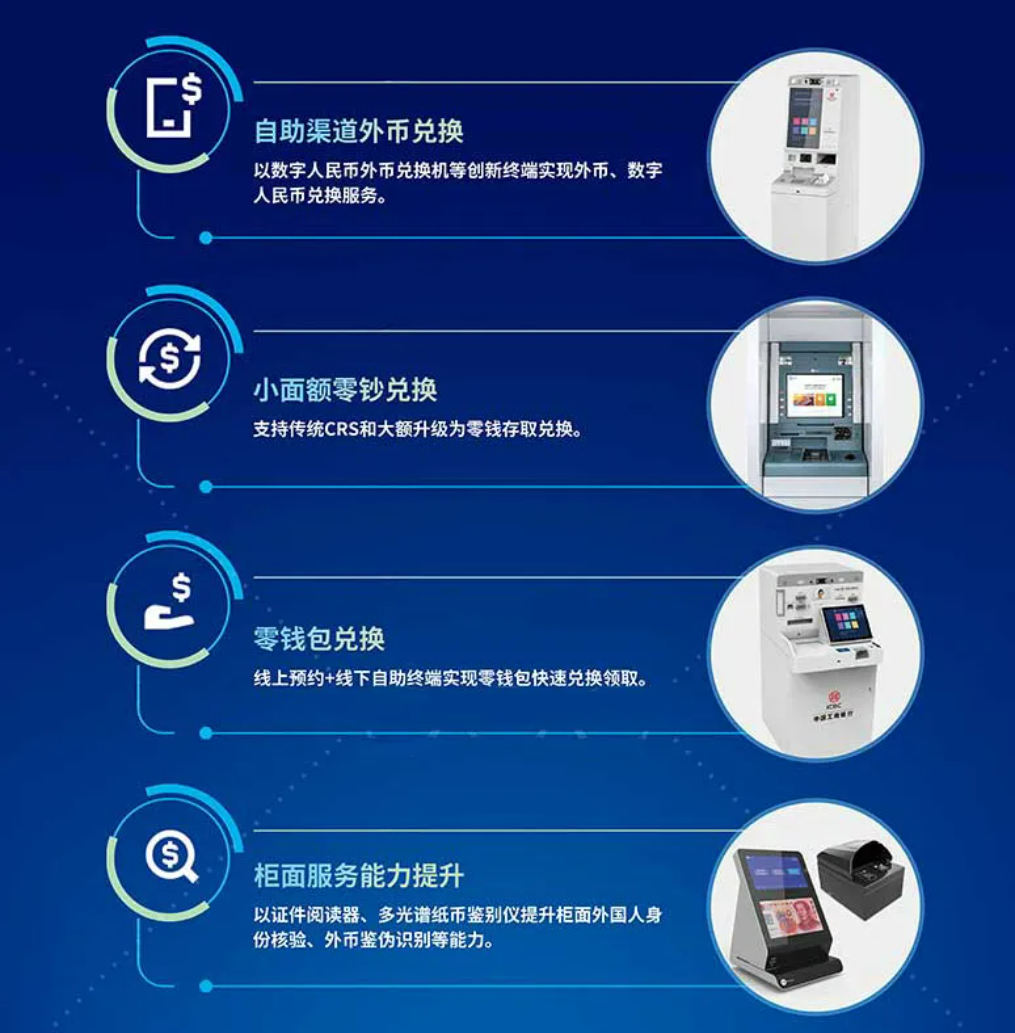 自助渠道外币兑换

以数字人民币外币兑换机等创新终端实现外币、数字人民币兑换服务。

小面额零钞兑换

支持传统CRS和大额升级为零钱存取兑换。

零钱包兑换

线上预约+线下自助终端实现零钱包快速兑换领取。

ICBC
中国工商银行

柜面服务能力提升

以证件阅读器、多光谱纸币鉴别仪提升柜面外国人身份核验、外币鉴伪识别等能力。